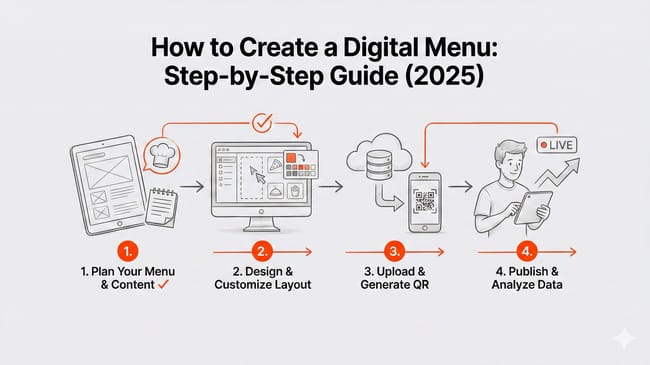 How to Create a Digital Menu: Step-by-Step Guide (2025)

LIVE

1.
1. Plan Your Menu & Content ✓

2.
2. Design & Customize Layout

3.
3. Upload & Generate QR

4.
4. Publish & Analyze Data