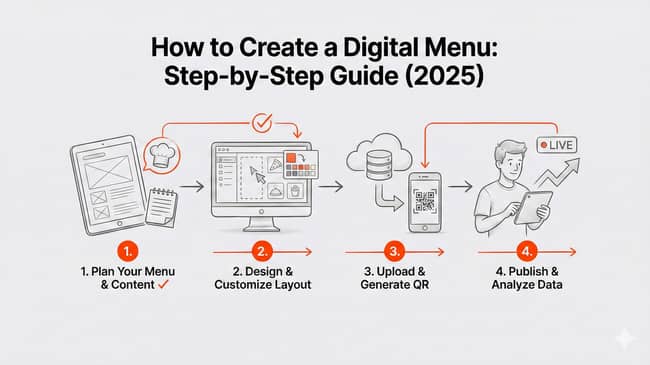 How to Create a Digital Menu: Step-by-Step Guide (2025)

LIVE

1.

1. Plan Your Menu & Content ✓

2.

2. Design & Customize Layout

3.

3. Upload & Generate QR

4.

4. Publish & Analyze Data